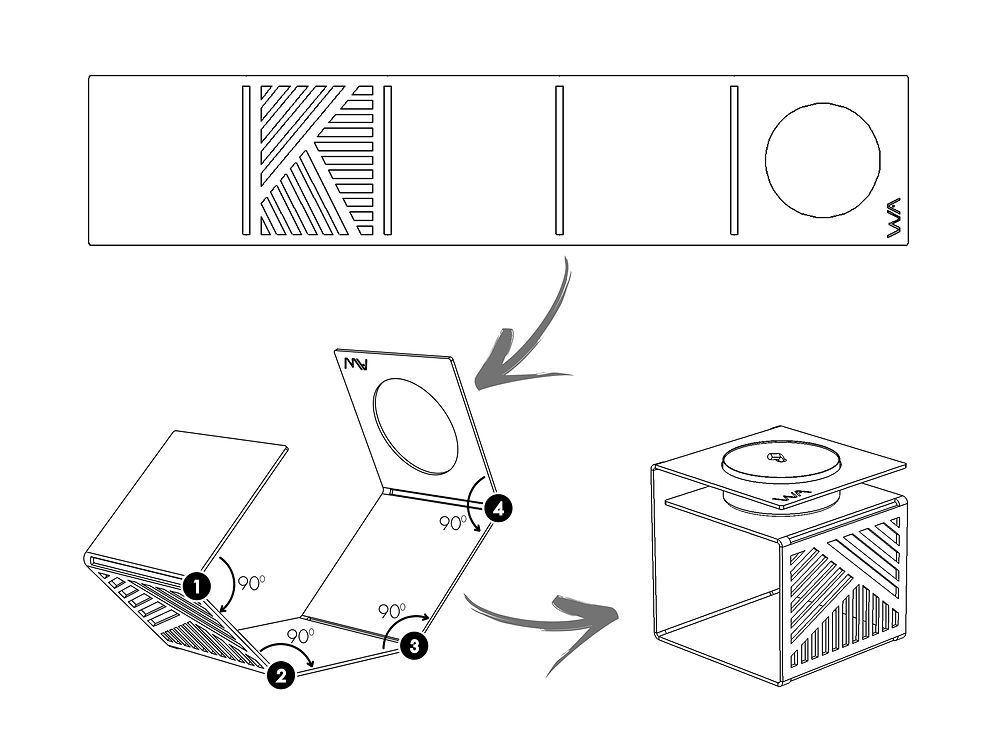 WA

WA

1 90°
2 90°
3 90°
4 90°

WA